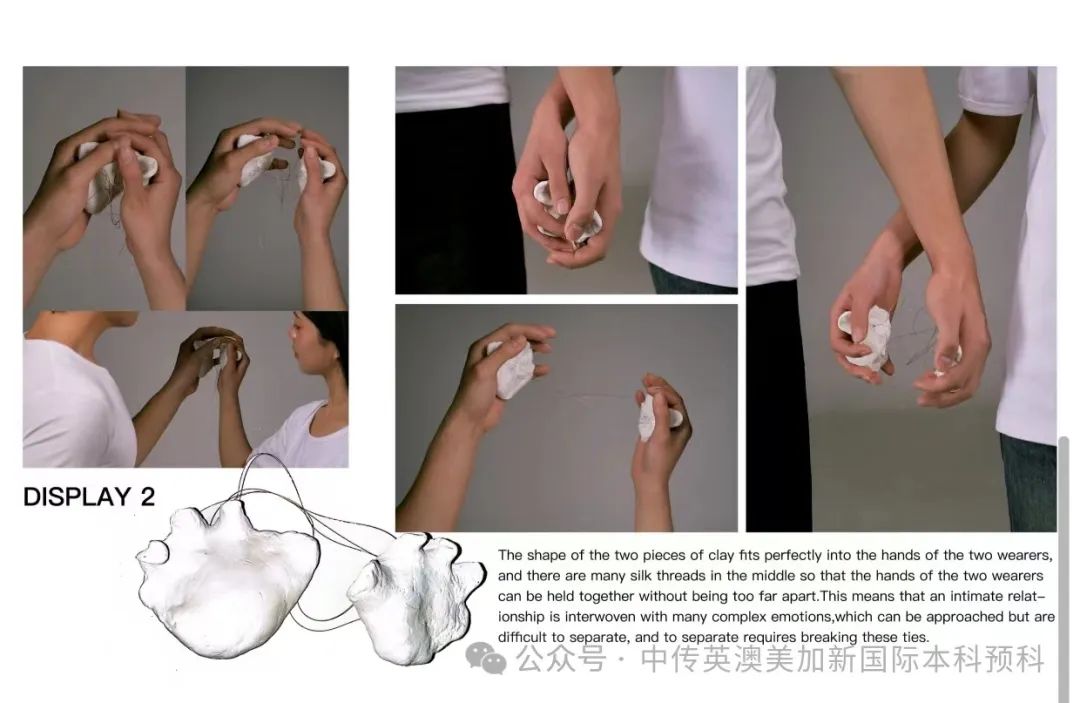 DISPLAY 2

The shape of the two pieces of clay fits perfectly into the hands of the two wearers, and there are many silk threads in the middle so that the hands of the two wearers can be held together without being too far apart.This means that an intimate relationship is interwoven with many complex emotions,which can be approached but are difficult to separate, and to separate requires breaking these ties.

公众号 · 中传英澳美加新国际本科预科